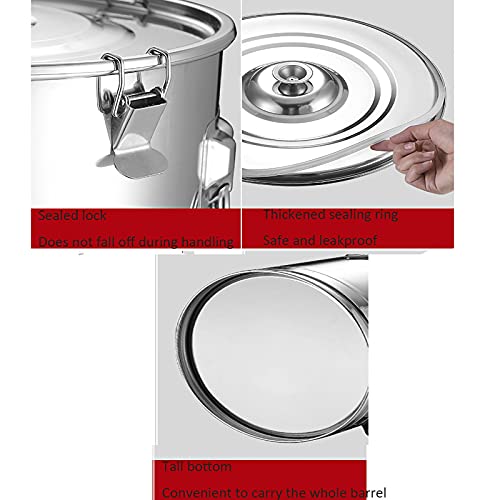 Sealed lock

Does not fall off during handling

Thickened sealing ring

Safe and leakproof

Tall bottom

Convenient to carry the whole barrel