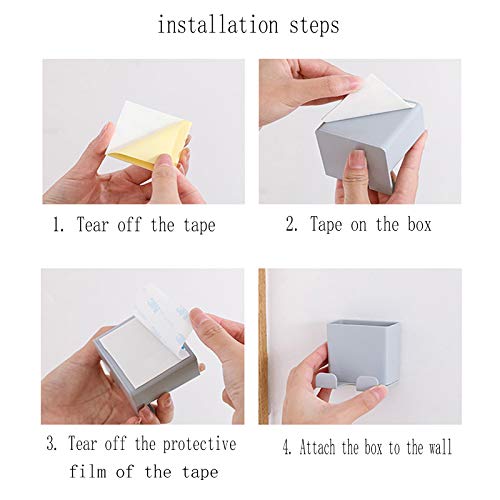 installation steps

1. Tear off the tape

2. Tape on the box

3. Tear off the protective film of the tape

4. Attach the box to the wall