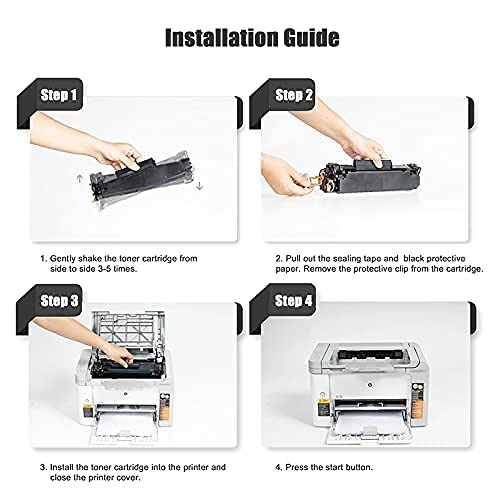 Installation Guide

Step 1

1. Gently shake the toner cartridge from side to side 3-5 times.

Step 2

2. Pull out the sealing tape and black protective paper. Remove the protective clip from the cartridge.

Step 3

3. Install the toner cartridge into the printer and close the printer cover.

Step 4

4. Press the start button.