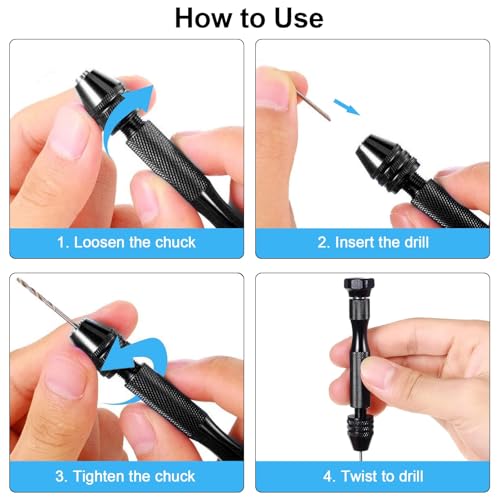 How to Use

1. Loosen the chuck

2. Insert the drill

3. Tighten the chuck

4. Twist to drill