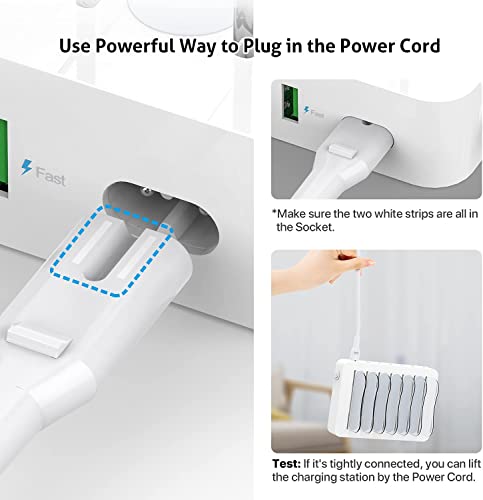 Use Powerful Way to Plug in the Power Cord

Fast

Fast

*Make sure the two white strips are all in the Socket.

Test: If it's tightly connected, you can lift the charging station by the Power Cord.