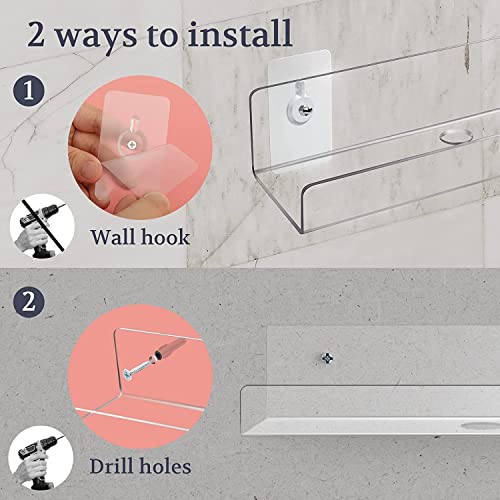 2 ways to install

1

Wall hook

2

Drill holes