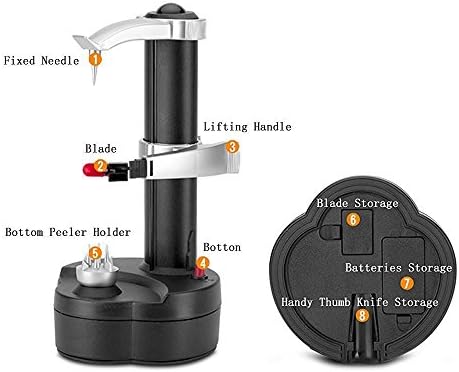 Fixed Needle
1

Lifting Handle
3

Blade
2

Bottom Peeler Holder
5

Botton
4

Blade Storage
6

Batteries Storage
7

Handy Thumb Knife Storage
8