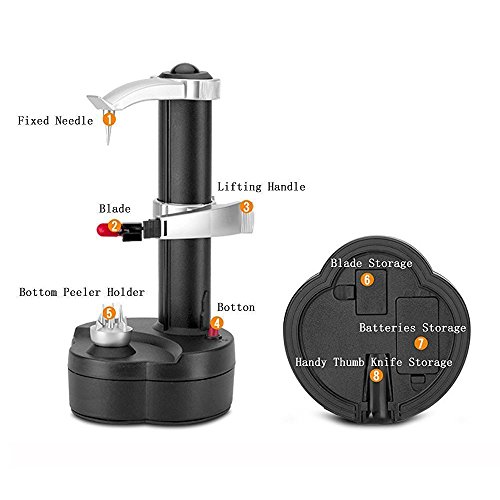 Fixed Needle 1

Lifting Handle 3

Blade 2

Bottom Peeler Holder 5

Botton 4

Blade Storage 6

Batteries Storage 7

Handy Thumb Knife Storage 8