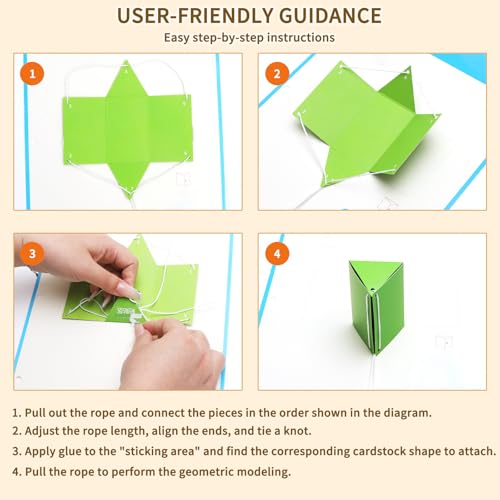 USER-FRIENDLY GUIDANCE
Easy step-by-step instructions

1

2

3

4

1. Pull out the rope and connect the pieces in the order shown in the diagram.
2. Adjust the rope length, align the ends, and tie a knot.
3. Apply glue to the "sticking area" and find the corresponding cardstock shape to attach.
4. Pull the rope to perform the geometric modeling.