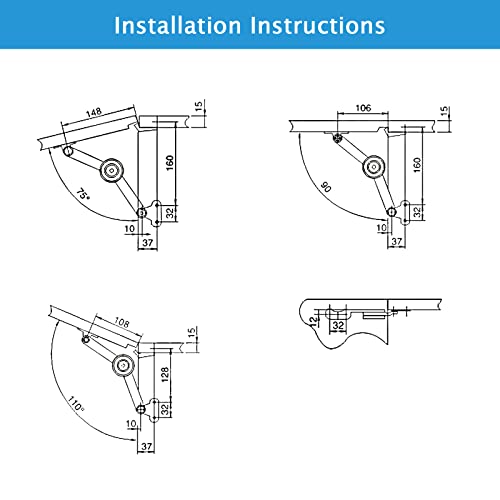 Installation Instructions

148
15
160
75°
32
10
37

106
15
160
90
32
10
37

108
15
128
110°
32
10
37

12
32