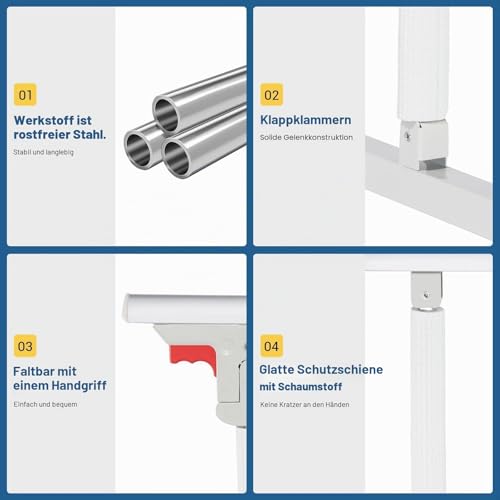 01

Werkstoff ist rostfreier Stahl.

Stabil und langlebig

02

Klappklammern

Solide Gelenkkonstruktion

03

Faltbar mit einem Handgriff

Einfach und bequem

04

Glatte Schutzschiene mit Schaumstoff

Keine Kratzer an den Händen