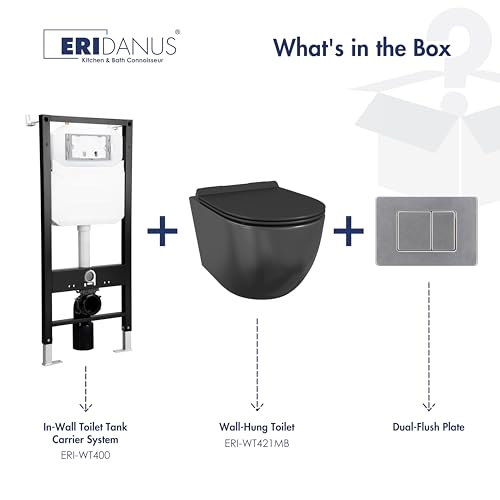 ERIDANUS®
Kitchen & Bath Connoisseur

What's in the Box

+

+

In-Wall Toilet Tank Carrier System
ERI-WT400

Wall-Hung Toilet
ERI-WT421MB

Dual-Flush Plate