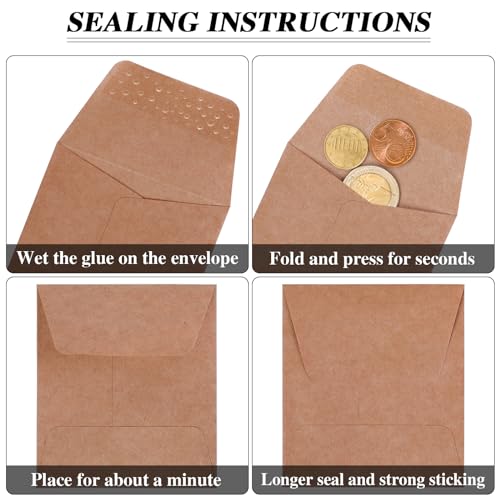 SEALING INSTRUCTIONS

Wet the glue on the envelope

Fold and press for seconds

Place for about a minute

Longer seal and strong sticking