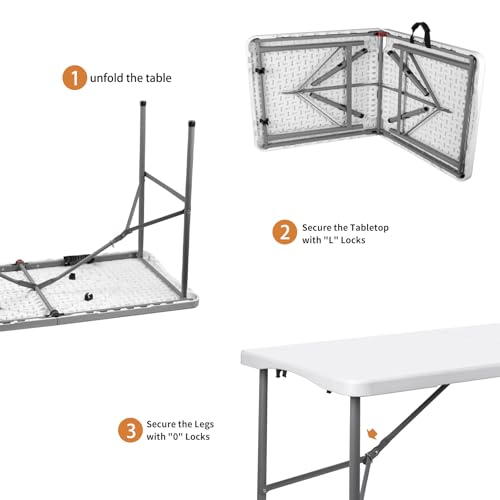 1 unfold the table

2 Secure the Tabletop with "L" Locks

3 Secure the Legs with "0" Locks