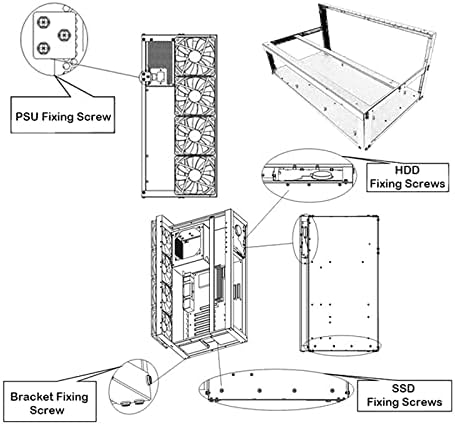 PSU Fixing Screw

HDD Fixing Screws

Bracket Fixing Screw

SSD Fixing Screws