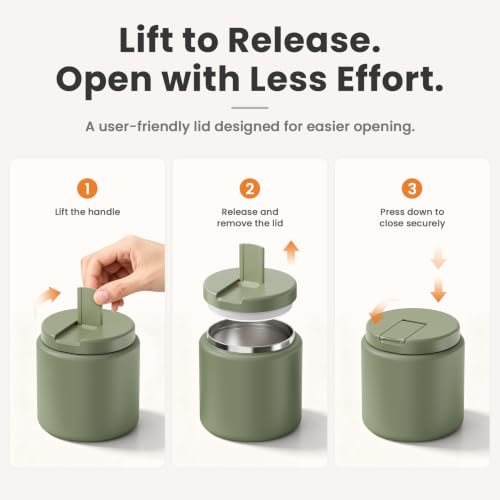 Lift to Release.
Open with Less Effort.

A user-friendly lid designed for easier opening.

1
Lift the handle

2
Release and remove the lid

3
Press down to close securely