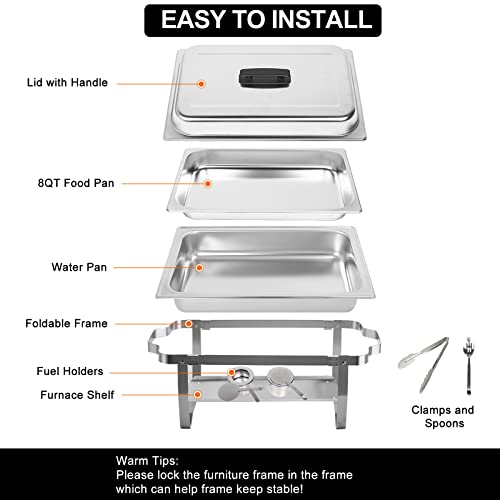 EASY TO INSTALL

Lid with Handle

8QT Food Pan

Water Pan

Foldable Frame

Fuel Holders

Furnace Shelf

Clamps and Spoons

Warm Tips:
Please lock the furniture frame in the frame which can help frame keep stable!