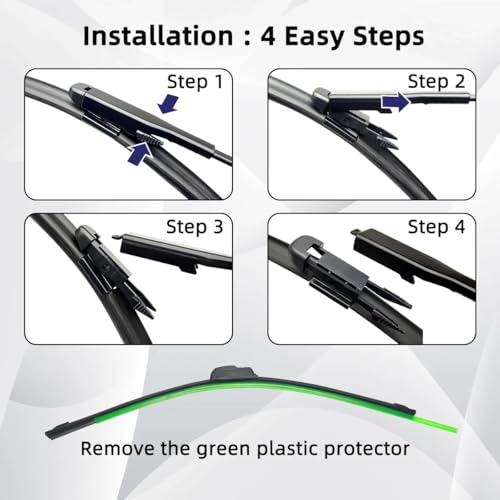 Installation : 4 Easy Steps

Step 1

Step 2

Step 3

Step 4

Remove the green plastic protector