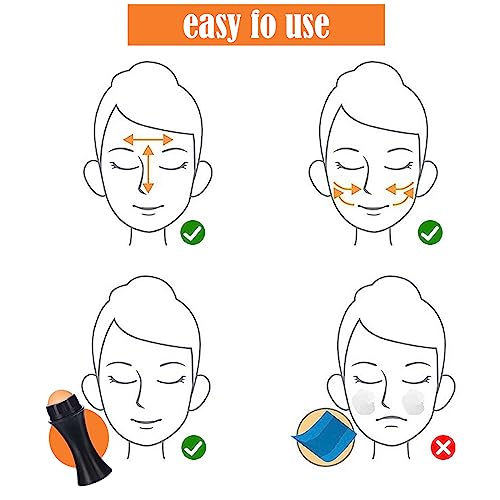 easy fo use