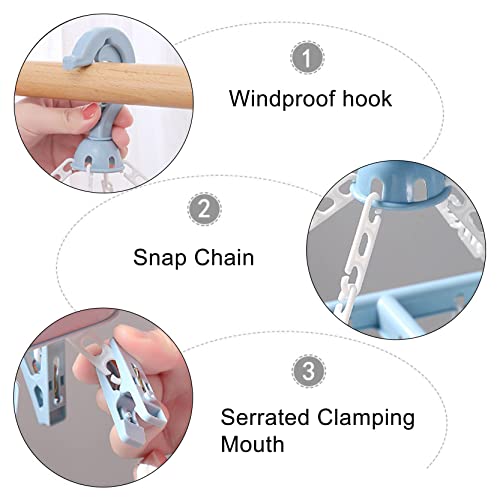 1

Windproof hook

2

Snap Chain

3

Serrated Clamping Mouth