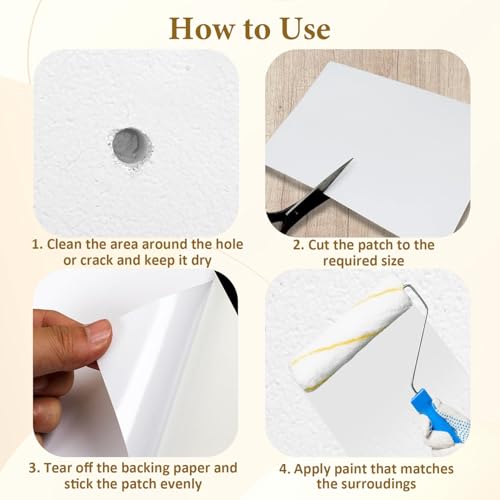 How to Use

1. Clean the area around the hole or crack and keep it dry

2. Cut the patch to the required size

3. Tear off the backing paper and stick the patch evenly

4. Apply paint that matches the surroudings