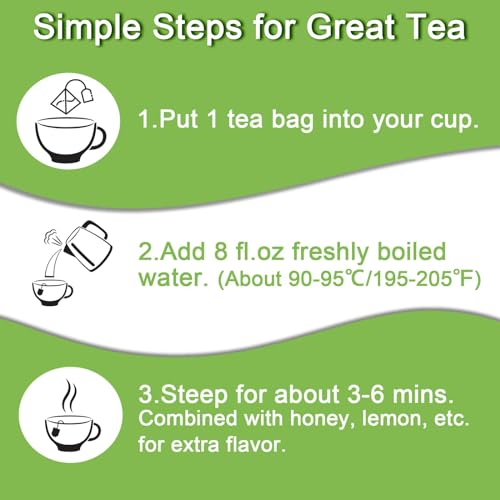 Simple Steps for Great Tea

1.Put 1 tea bag into your cup.

2.Add 8 fl.oz freshly boiled water. (About 90-95℃/195-205°F)

3.Steep for about 3-6 mins. Combined with honey, lemon, etc. for extra flavor.