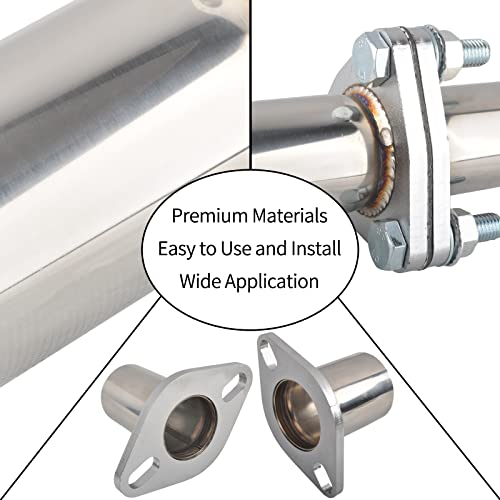 Premium Materials
Easy to Use and Install
Wide Application