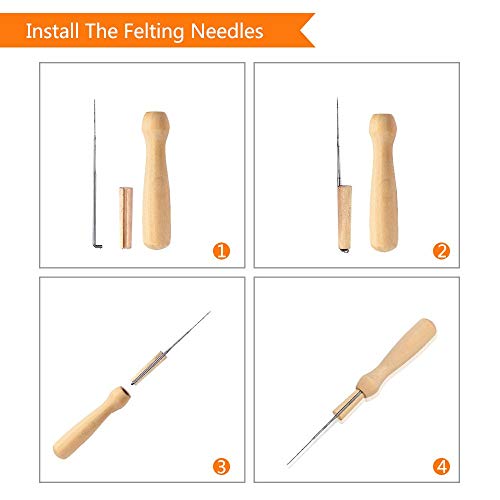 Install The Felting Needles

1

2

3

4