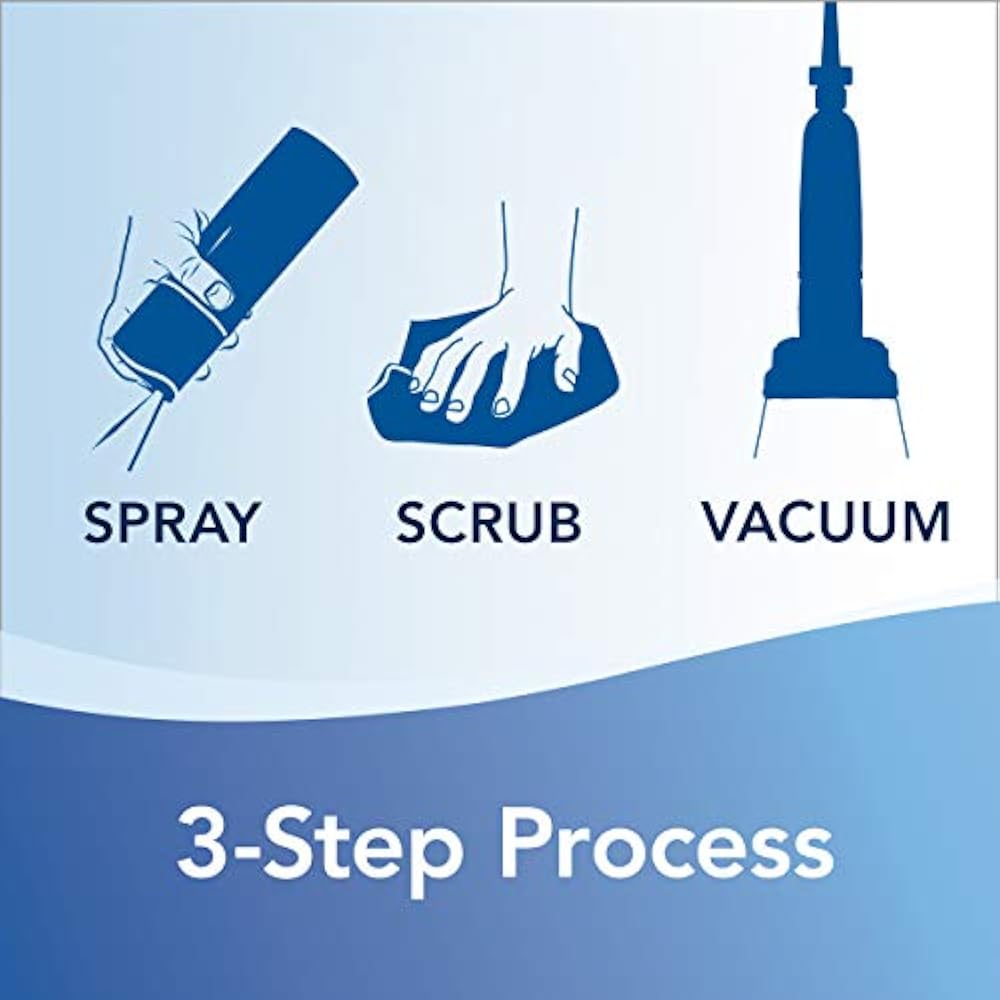 SPRAY SCRUB VACUUM

3-Step Process