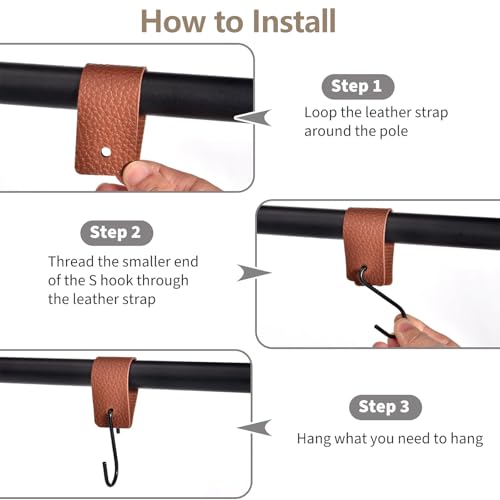 How to Install

Step 1

Loop the leather strap around the pole

Step 2

Thread the smaller end of the S hook through the leather strap

Step 3

Hang what you need to hang