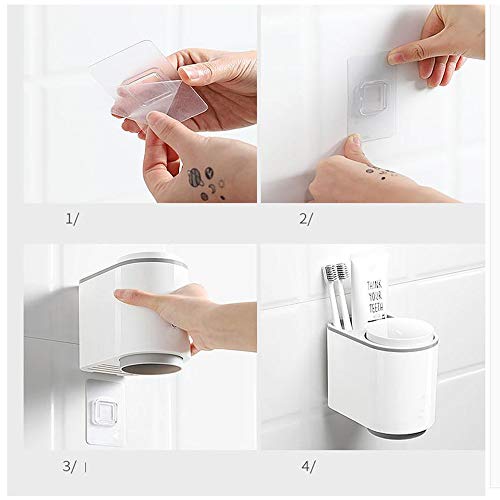 1/

2/

THINK YOUR TEETH

3/

4/