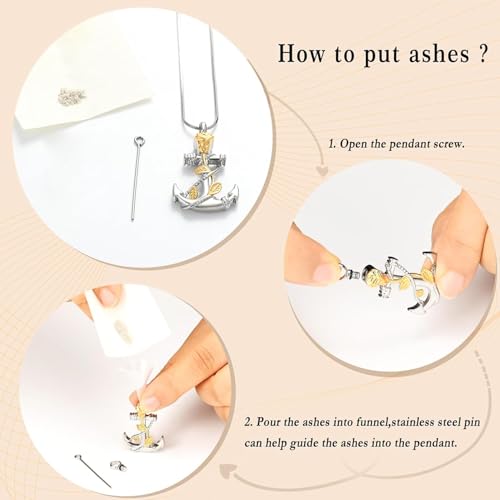 How to put ashes ?

1. Open the pendant screw.

2. Pour the ashes into funnel,stainless steel pin can help guide the ashes into the pendant.