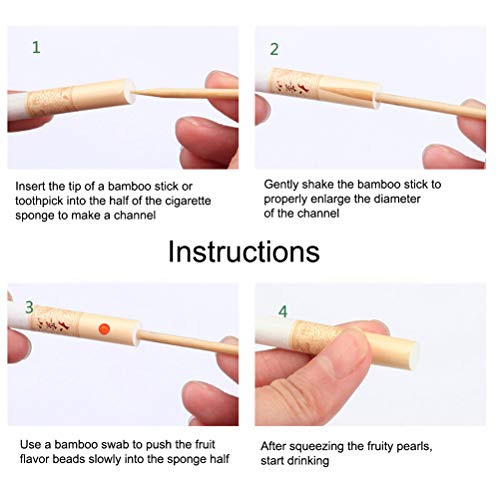 1

Insert the tip of a bamboo stick or toothpick into the half of the cigarette sponge to make a channel

2

Gently shake the bamboo stick to properly enlarge the diameter of the channel

Instructions

3

Use a bamboo swab to push the fruit flavor beads slowly into the sponge half

4

After squeezing the fruity pearls, start drinking