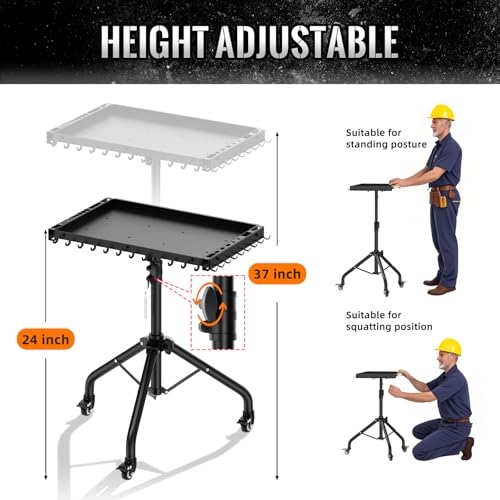 HEIGHT ADJUSTABLE

37 inch

24 inch

Suitable for standing posture

Suitable for squatting position