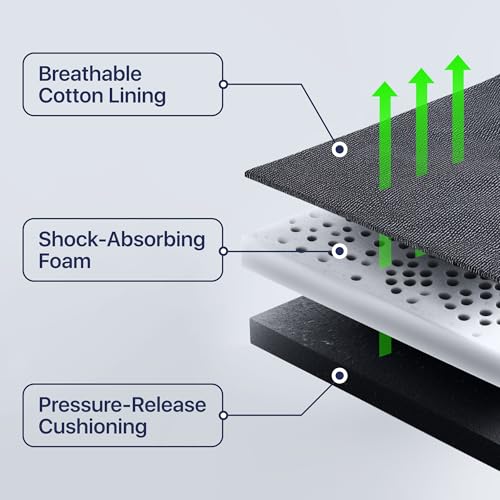 Breathable Cotton Lining

Shock-Absorbing Foam

Pressure-Release Cushioning