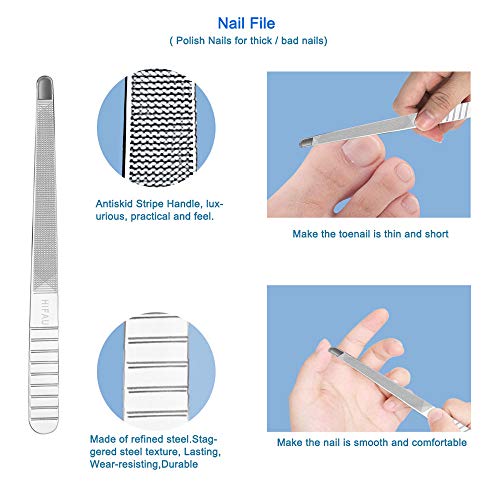 Nail File
( Polish Nails for thick / bad nails)

HIFAU

Antiskid Stripe Handle, luxurious, practical and feel.

Make the toenail is thin and short

Made of refined steel.Staggered steel texture, Lasting, Wear-resisting,Durable

Make the nail is smooth and comfortable