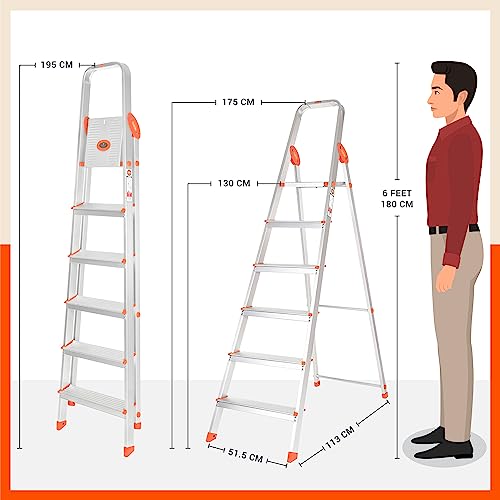 195 CM

175 CM

130 CM

6 FEET
180 CM

51.5 CM

113 CM