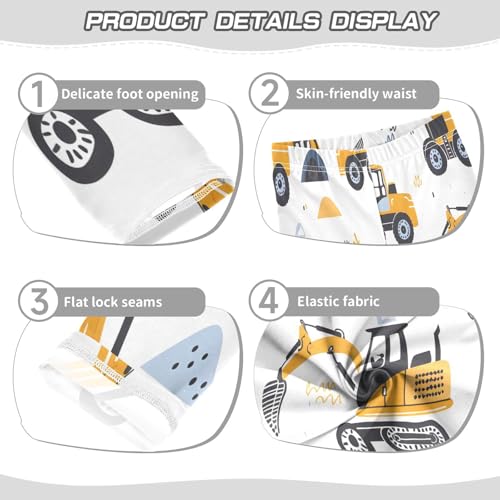 PRODUCT DETAILS DISPLAY

1 Delicate foot opening

2 Skin-friendly waist

3 Flat lock seams

4 Elastic fabric