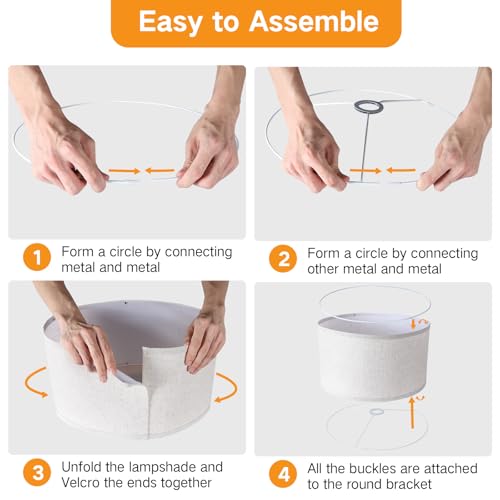 Easy to Assemble

1 Form a circle by connecting metal and metal

2 Form a circle by connecting other metal and metal

3 Unfold the lampshade and Velcro the ends together

4 All the buckles are attached to the round bracket