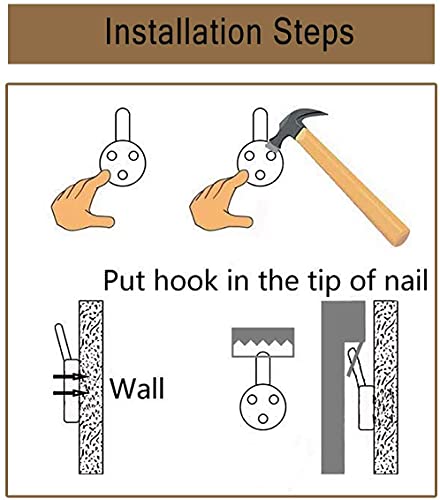 Installation Steps

Put hook in the tip of nail

Wall