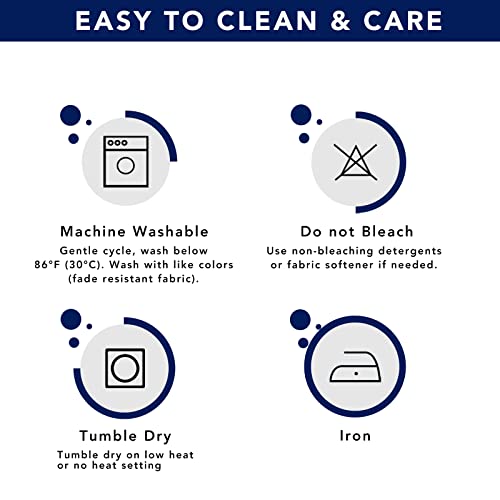 EASY TO CLEAN & CARE

Machine Washable
Gentle cycle, wash below 86°F (30°C). Wash with like colors (fade resistant fabric).

Do not Bleach
Use non-bleaching detergents or fabric softener if needed.

Tumble Dry
Tumble dry on low heat or no heat setting

Iron