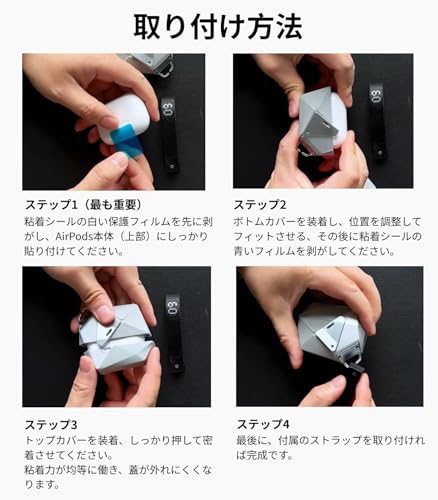 取り付け方法

03

ステップ1（最も重要）
粘着シールの白い保護フィルムを先に剥がし、AirPods本体（上部）にしっかり貼り付けてください。

03

ステップ2
ボトムカバーを装着し、位置を調整してフィットさせる、その後に粘着シールの青いフィルムを剥がしてください。

03

ステップ3
トップカバーを装着、しっかり押して密着させてください。
粘着力が均等に働き、蓋が外れにくくなります。

ステップ4
最後に、付属のストラップを取り付ければ完成です。