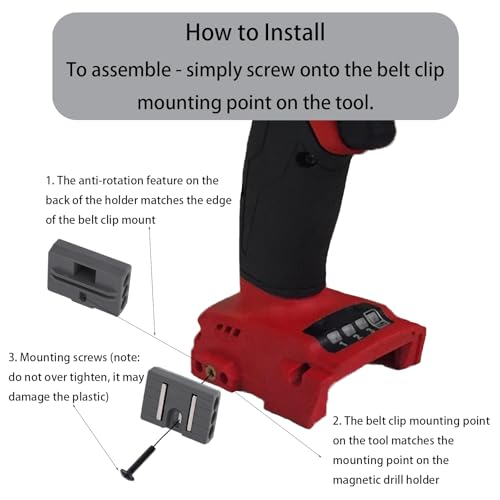 How to Install
To assemble - simply screw onto the belt clip mounting point on the tool.

1. The anti-rotation feature on the back of the holder matches the edge of the belt clip mount

3. Mounting screws (note: do not over tighten, it may damage the plastic)

1 2 3

2. The belt clip mounting point on the tool matches the mounting point on the magnetic drill holder