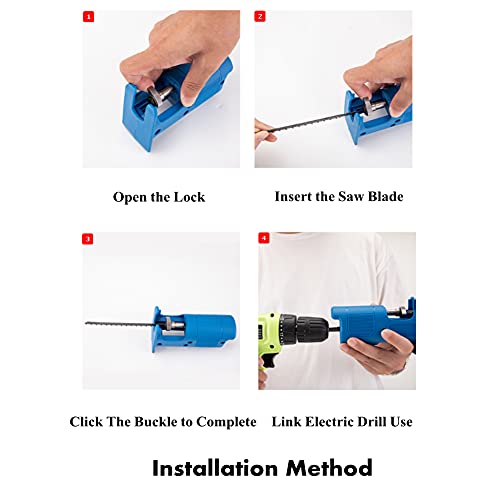 1

Open the Lock

2

Insert the Saw Blade

3

Click The Buckle to Complete

4

Link Electric Drill Use

Installation Method