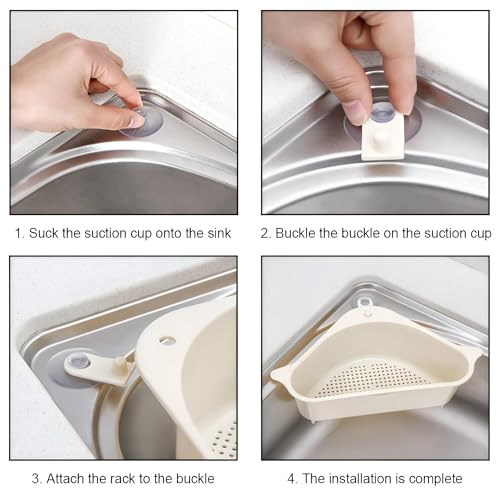 1. Suck the suction cup onto the sink

2. Buckle the buckle on the suction cup

3. Attach the rack to the buckle

4. The installation is complete