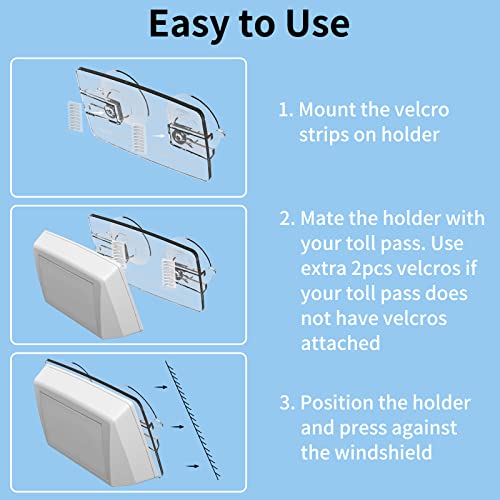 Easy to Use

1. Mount the velcro strips on holder

2. Mate the holder with your toll pass. Use extra 2pcs velcros if your toll pass does not have velcros attached

3. Position the holder and press against the windshield