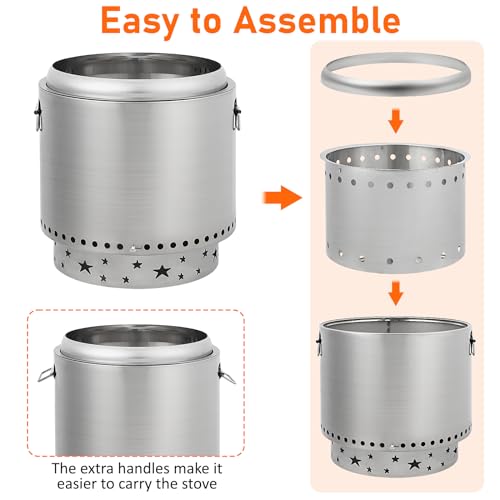 Easy to Assemble

The extra handles make it easier to carry the stove