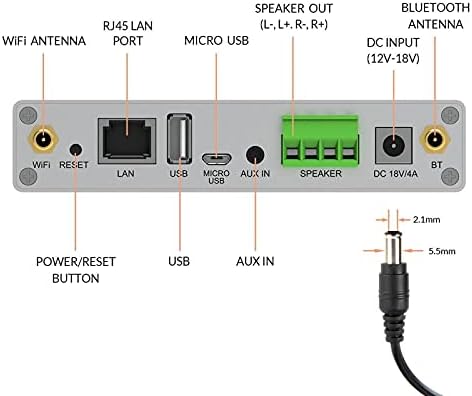 WiFi ANTENNA

RJ45 LAN PORT

MICRO USB

SPEAKER OUT (L-, L+. R-, R+)

DC INPUT (12V-18V)

BLUETOOTH ANTENNA

WiFi

RESET

LAN

USB

MICRO USB

AUX IN

SPEAKER

DC 18V/4A

BT

2.1mm

5.5mm

POWER/RESET BUTTON

USB

AUX IN