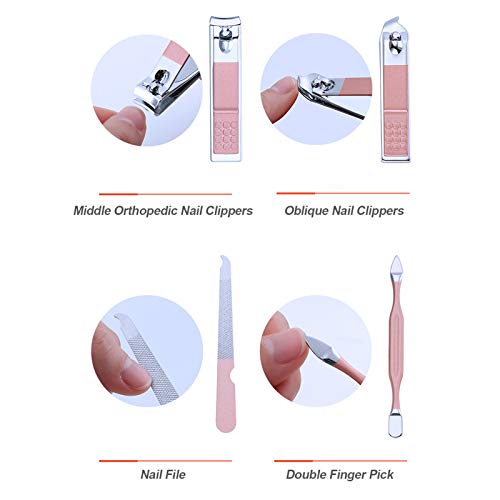 Middle Orthopedic Nail Clippers

Oblique Nail Clippers

Nail File

Double Finger Pick