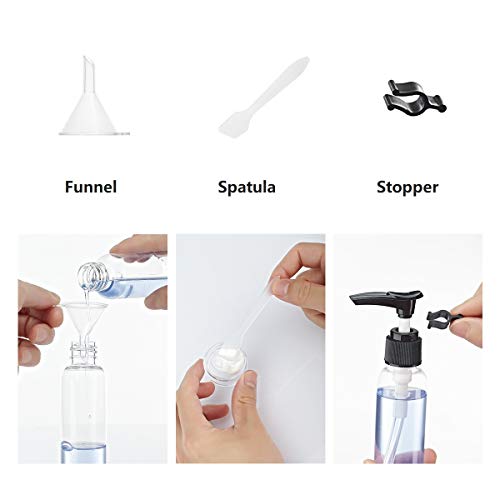 Funnel

Spatula

Stopper