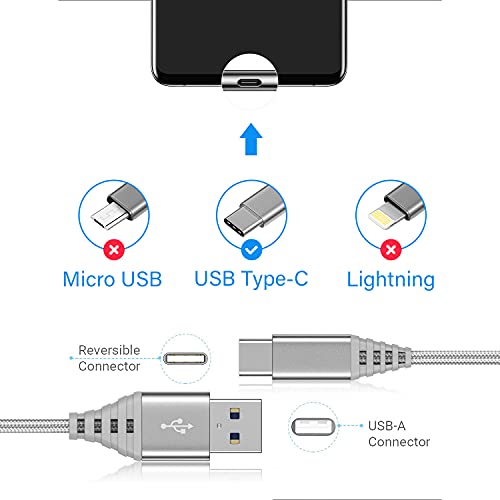 Micro USB
USB Type-C
Lightning

Reversible Connector

USB-A Connector