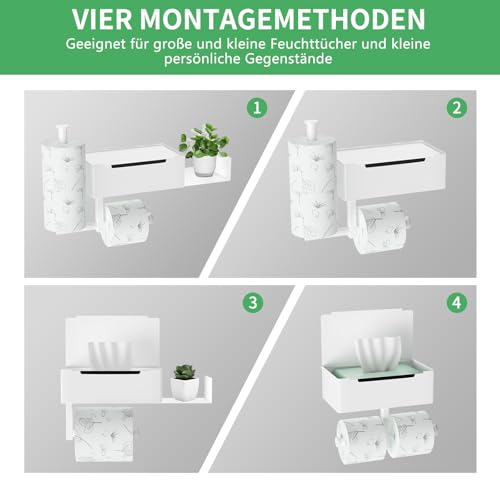 VIER MONTAGEMETHODEN
Geeignet für große und kleine Feuchttücher und kleine persönliche Gegenstände

1

2

3

4