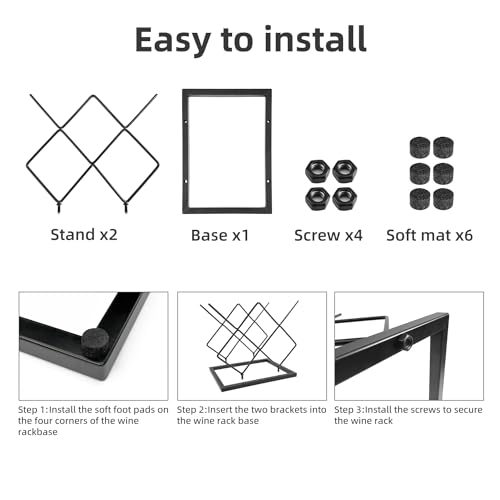 Easy to install

Stand x2

Base x1

Screw x4

Soft mat x6

Step 1:Install the soft foot pads on the four corners of the wine rackbase

Step 2:Insert the two brackets into the wine rack base

Step 3:Install the screws to secure the wine rack