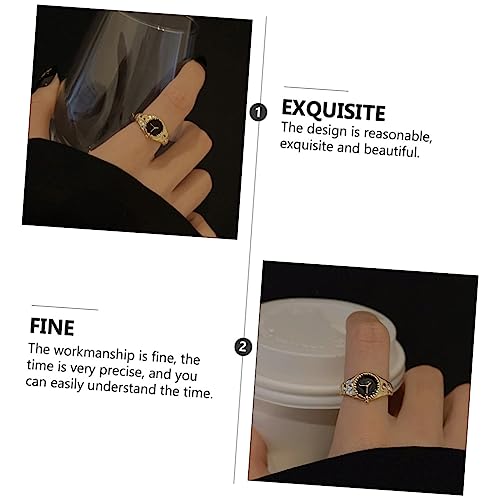 1

EXQUISITE
The design is reasonable, exquisite and beautiful.

FINE
The workmanship is fine, the time is very precise, and you can easily understand the time.

2